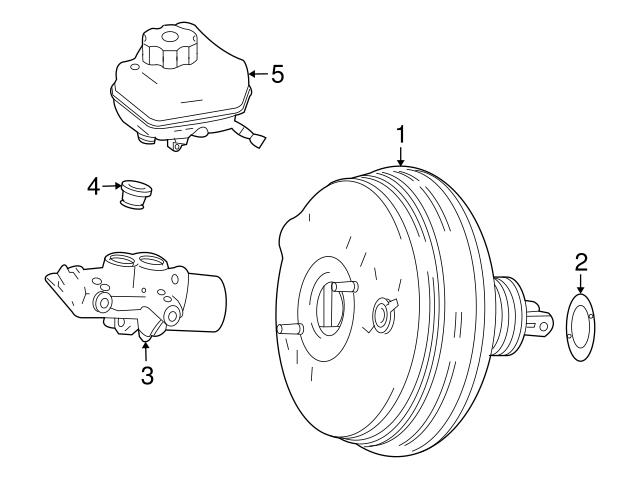 5
1
4
2
3