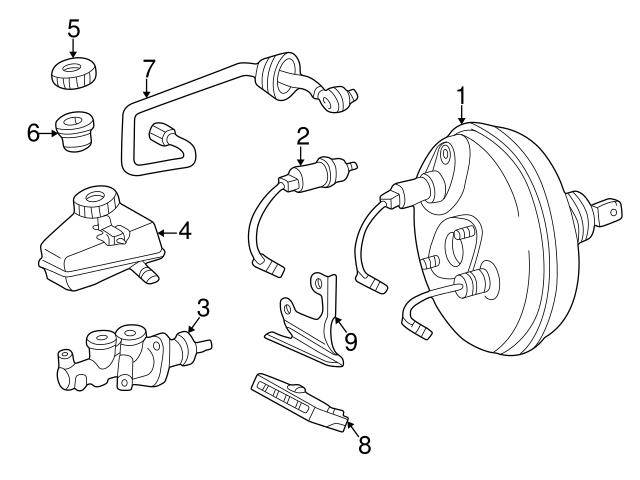 5
7
1
6
2
4
3
9
8