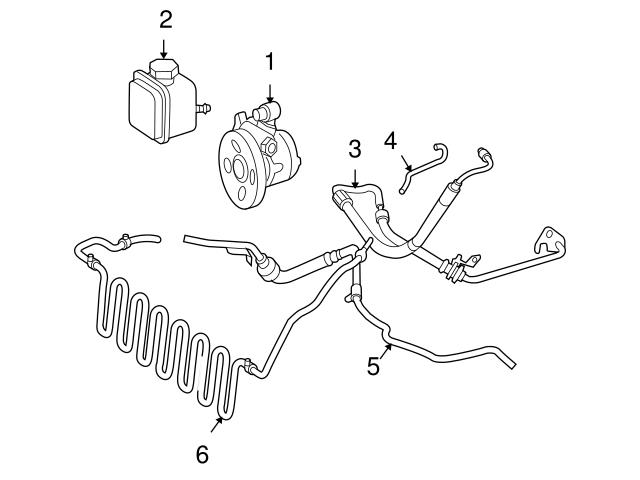 2
1
3
4
5
6