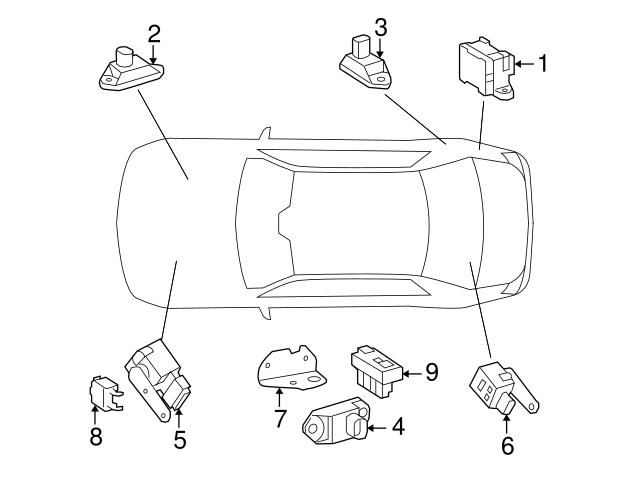 2
3
1
9
7
4
8
5
6