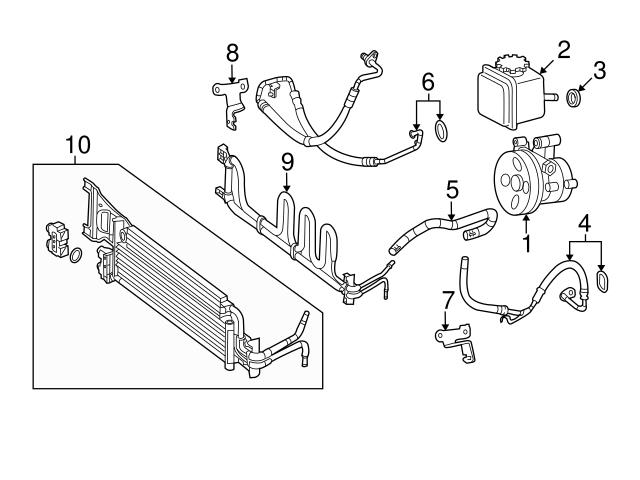 8
2
3
6
10
9
5
1
4
7