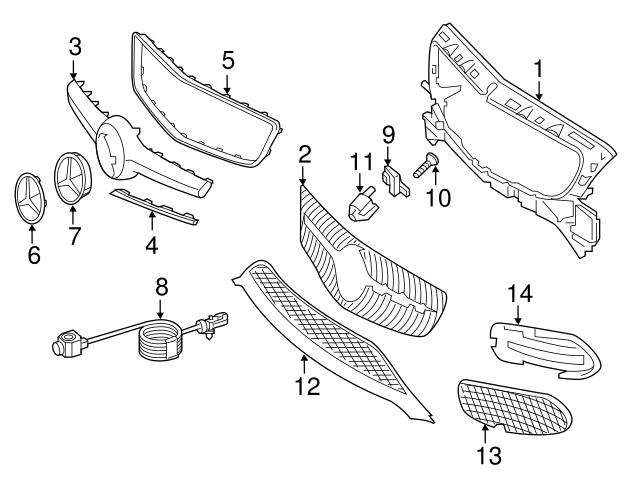 3
5
1
2
9
11
10
6
7
4
8
14
12
13