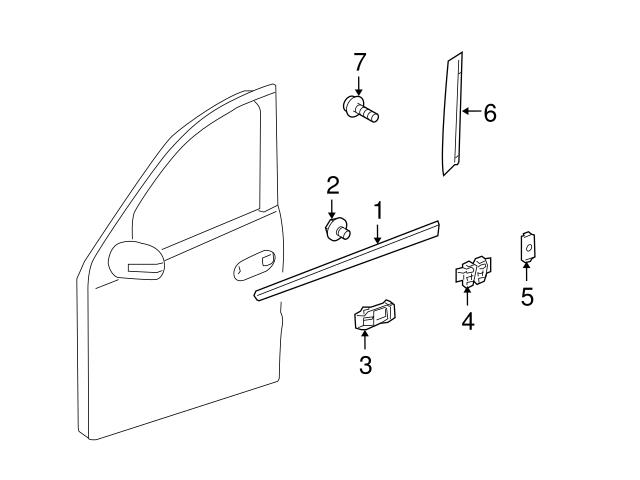 7
6
2
1
5
4
3