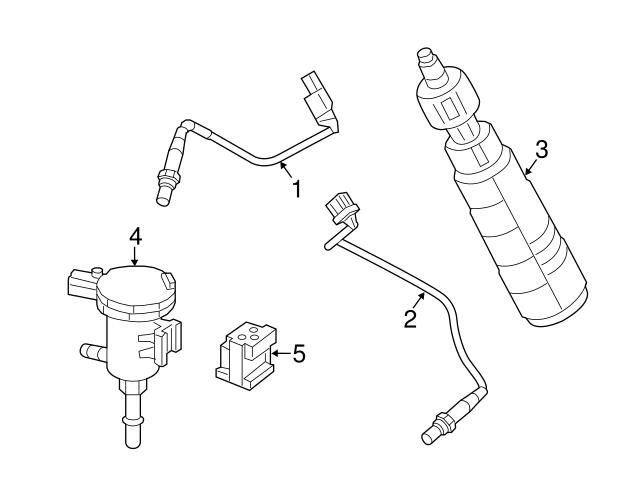 1
3
4
2
5