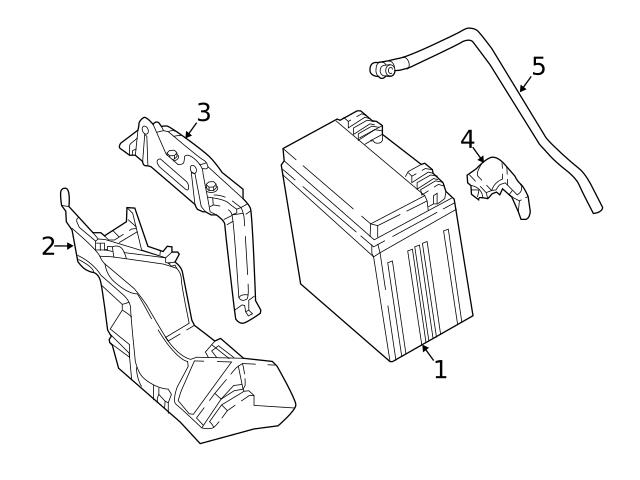 5
3
4
2
1