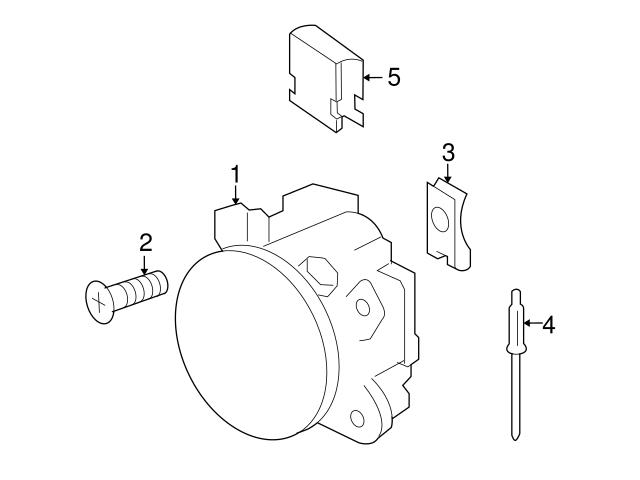 5
3
1
2
4