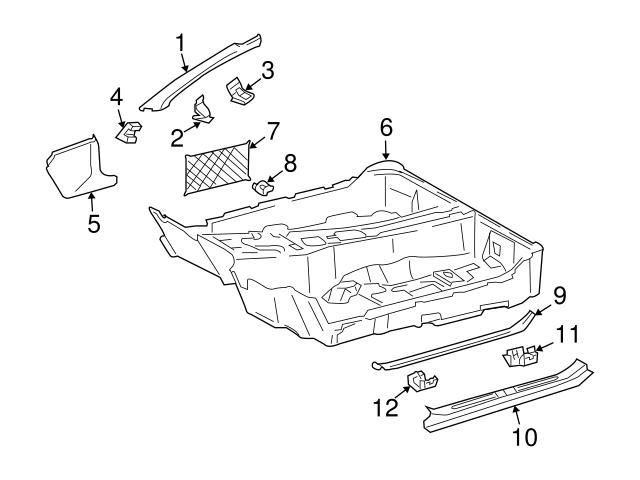 1
3
4
2
7
6
8
5
9
11
12
10