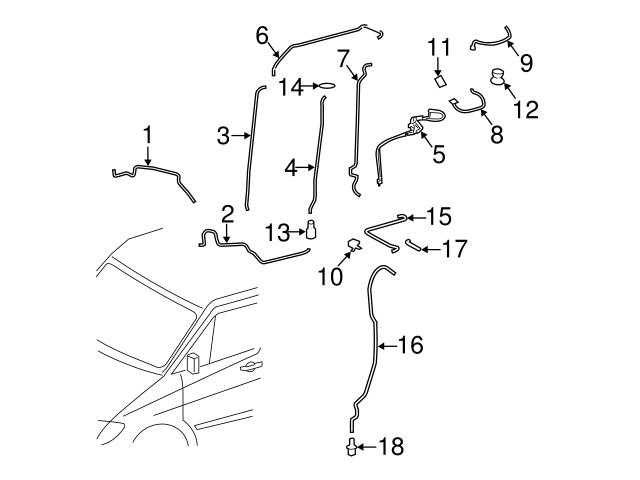 6
11
9
7
14
12
3
8
1
5
4
2
15
13
17
10
16
18