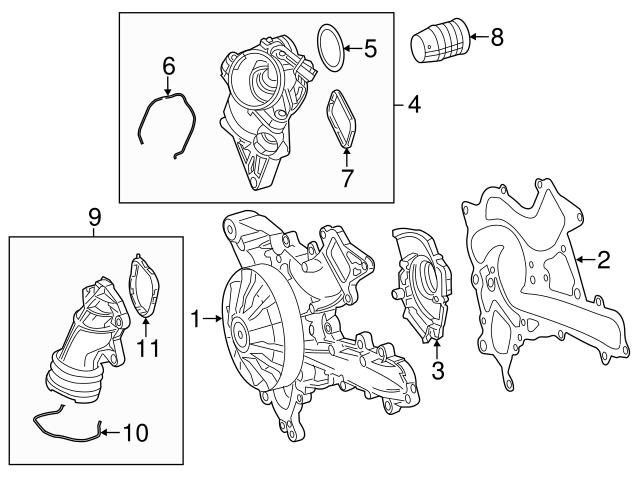 6
5
8
4
7
9
2
11
1
3
10