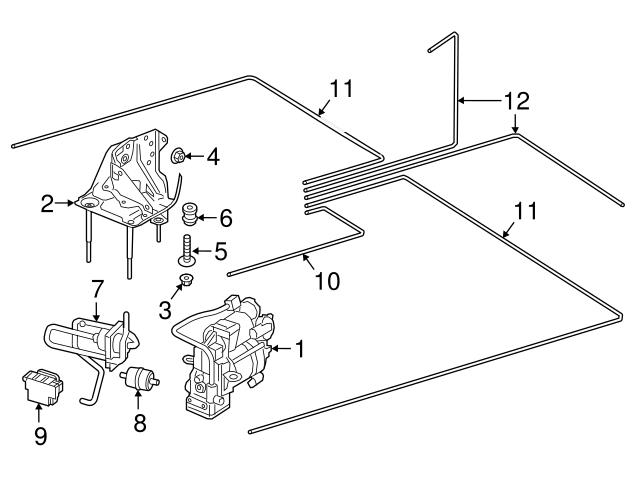 11
12
4
2
6
11
5
10
7
3
1
8
9