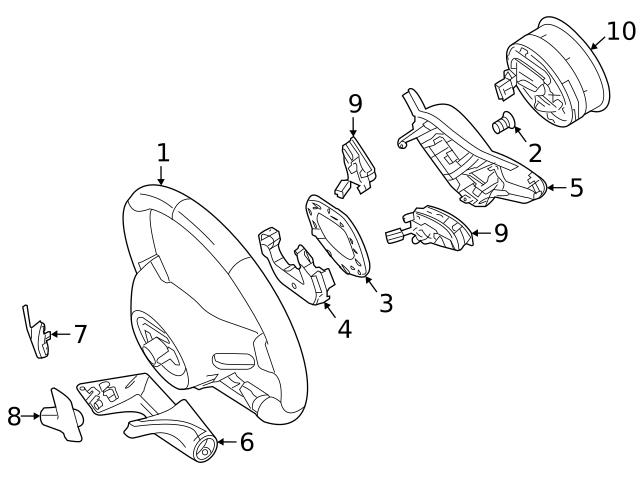 10
9
2
1
5
9
3
4
7
8
6