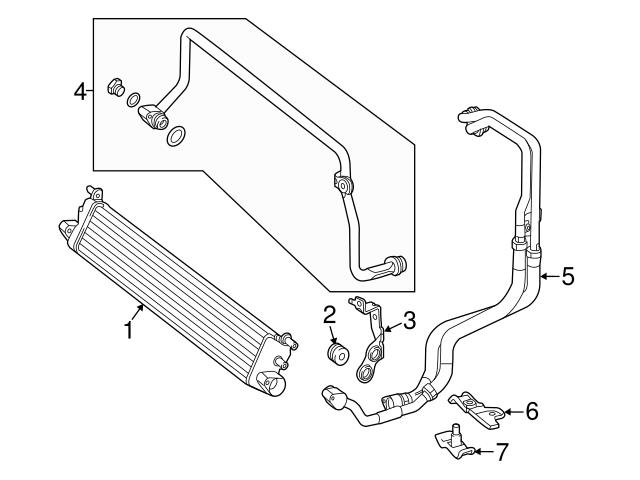 4
5
1
2
3
6
7