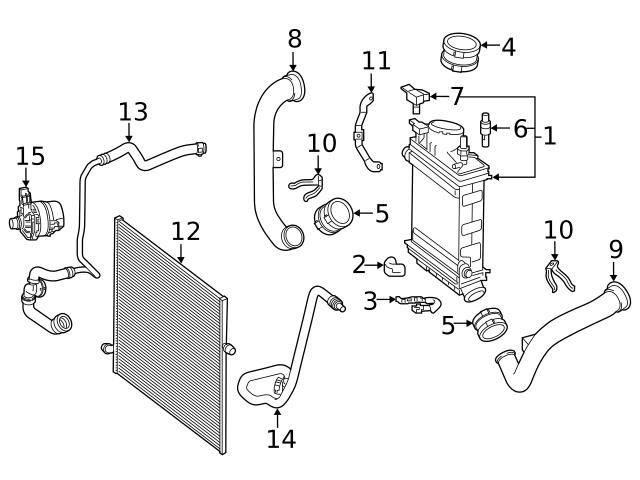 8
4
11
7
13
6
1
15
10
5
12
10
9
2
3
5
14