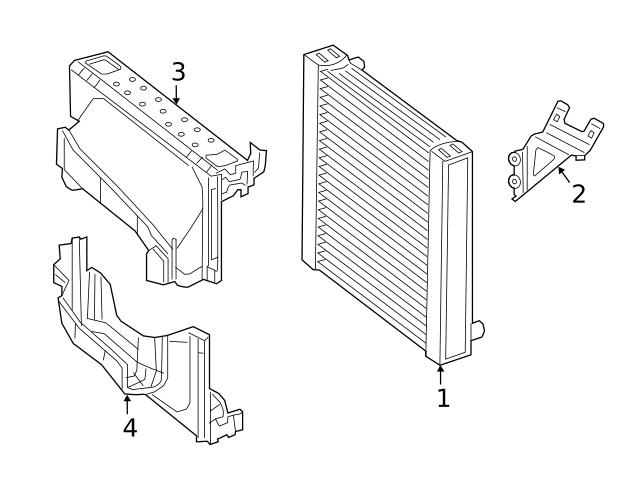 3
2
1
4