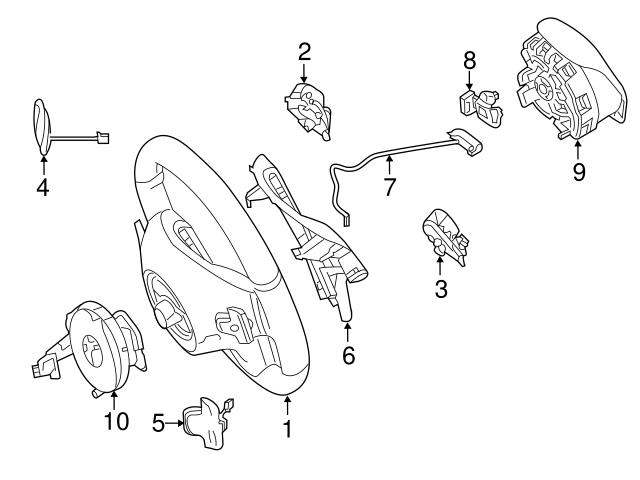 2
8
9
4
7
3
6
10
5
1