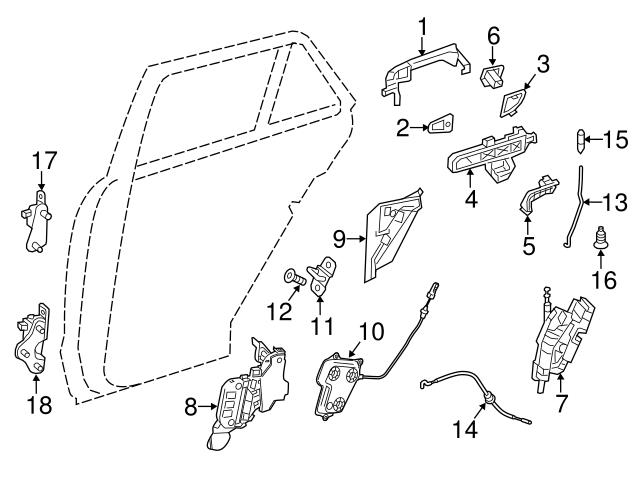 1
6
3
2
15
17
4
13
9
5
16
12
11
10
18
8
7
14