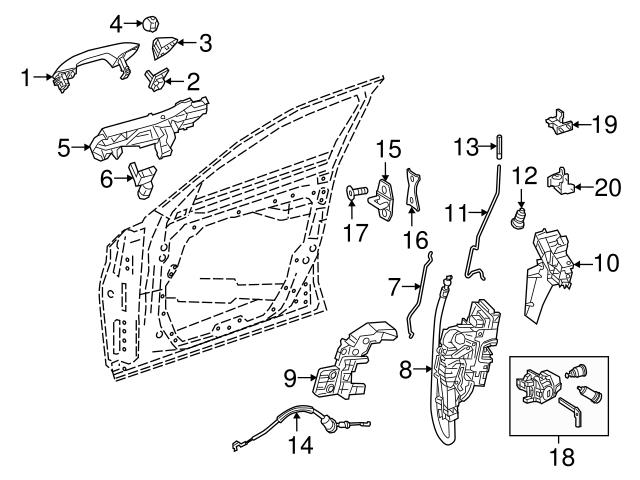 4
3
1
2
5
6
19
15
13
12
20
17
16
11
10
7
9
8
14
18