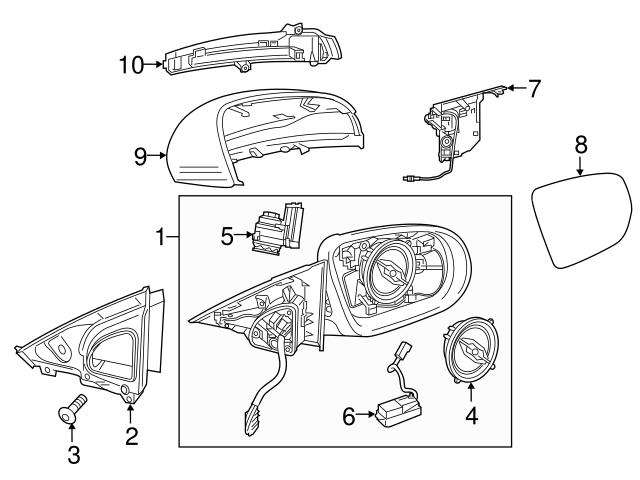 10
7
9
8
1
5
2
3
6
4