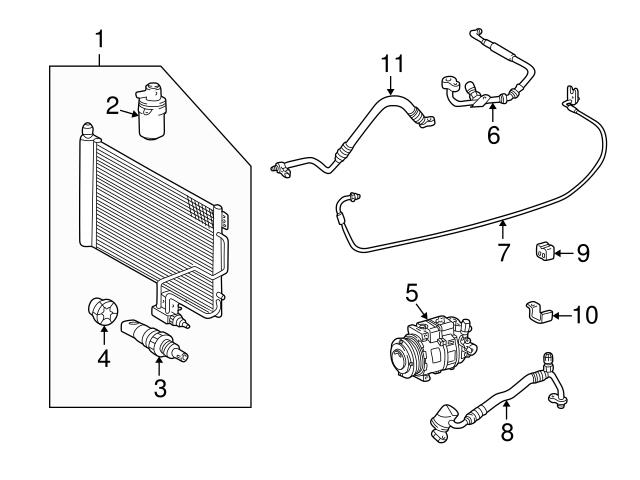 1
2
11
6
7
9
5
10
4
3
8