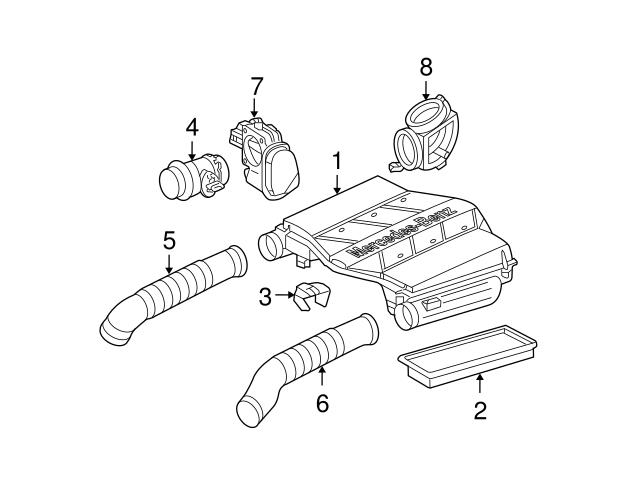 8
7
4
1
Mercedes-Benz
5
3
6
2