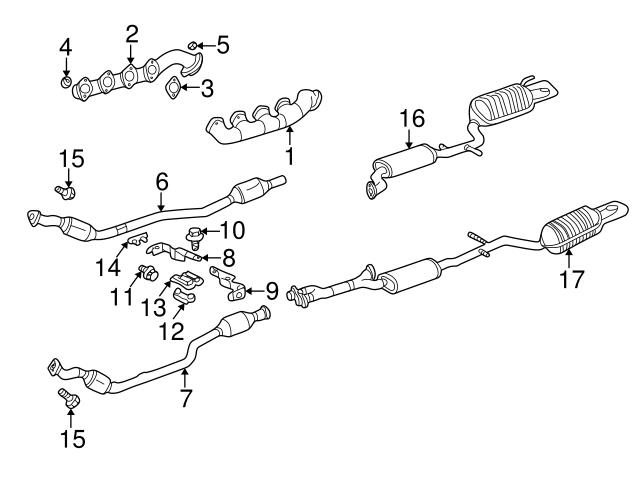 4
2
5
3
1
16
15
6
10
14
8
11
13
9
12
17
7
15