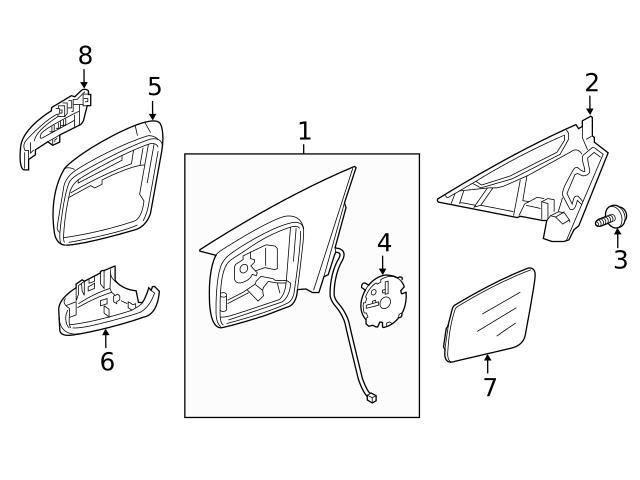 8
5
1
2
4
3
6
7