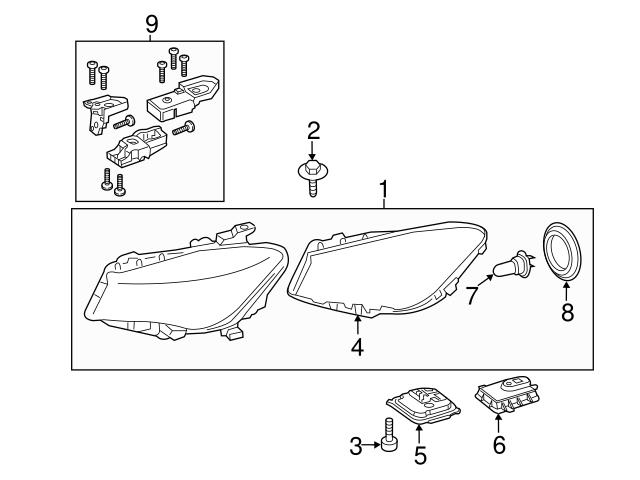 9
2
1
7
8
4
3
5
6