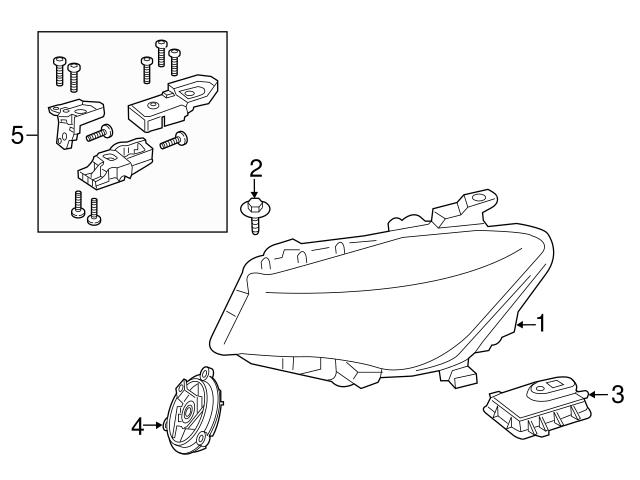 5
2
1
3
4