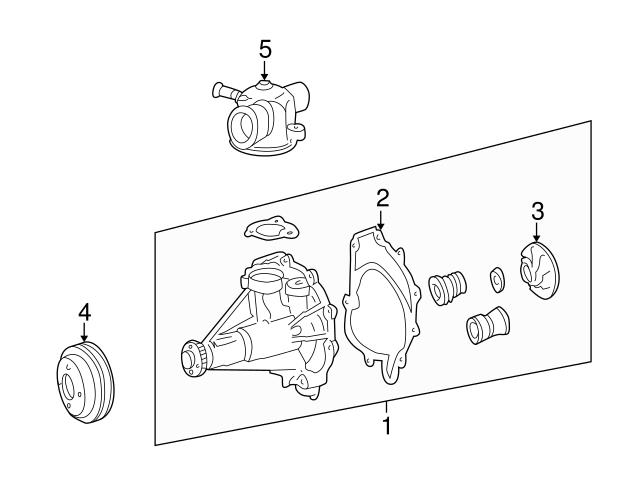 5
2
3
4
1