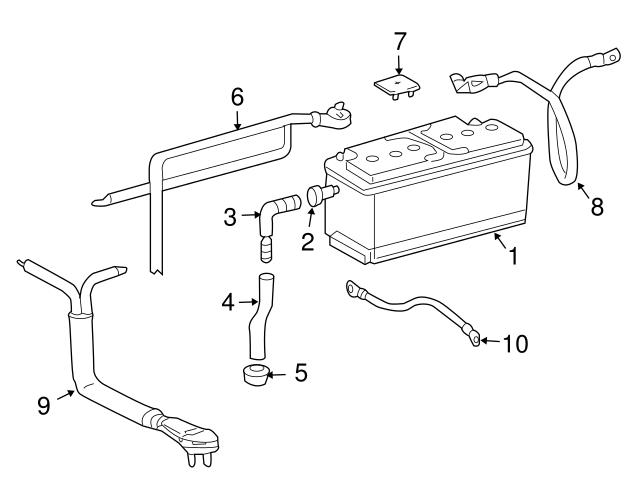 7
6
8
3
2
1
4
10
5
9