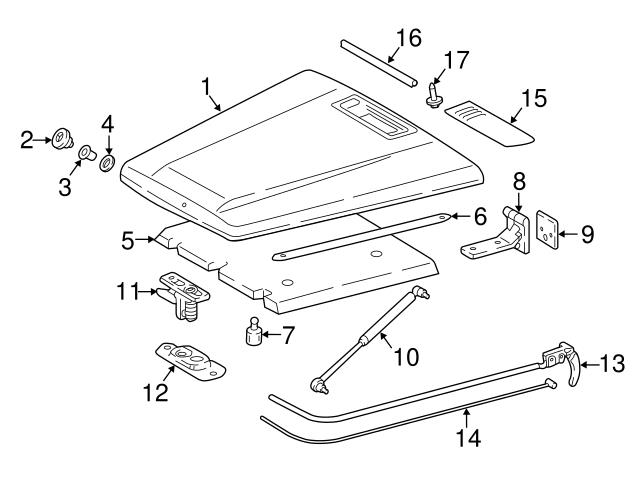 16
17
1
15
2
4
3
8
6
9
5
11
7
10
13
12
14