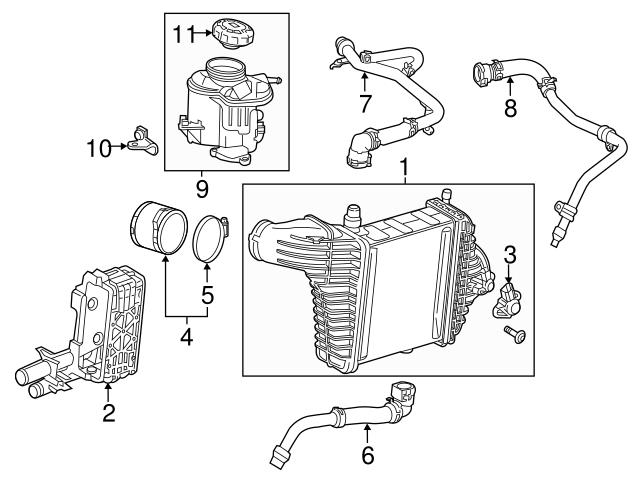 11
7
8
10
9
1
3
5
4
2
6