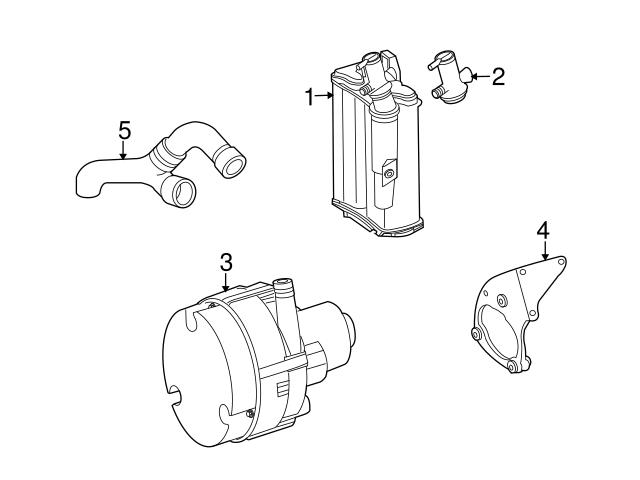 1
2
5
3
4