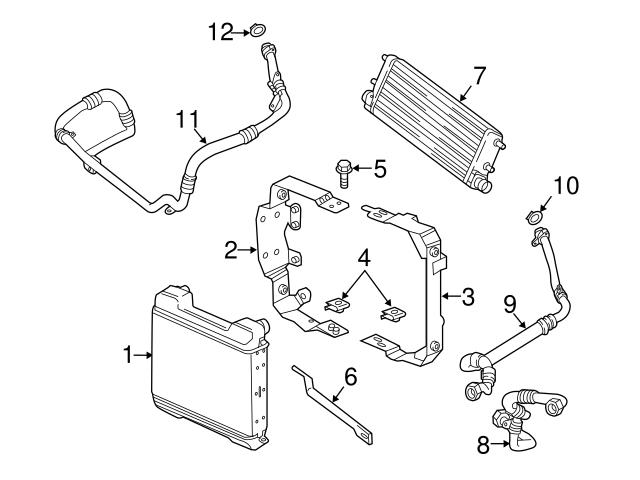 12
7
11
5
10
2
4
3
9
1
6
8