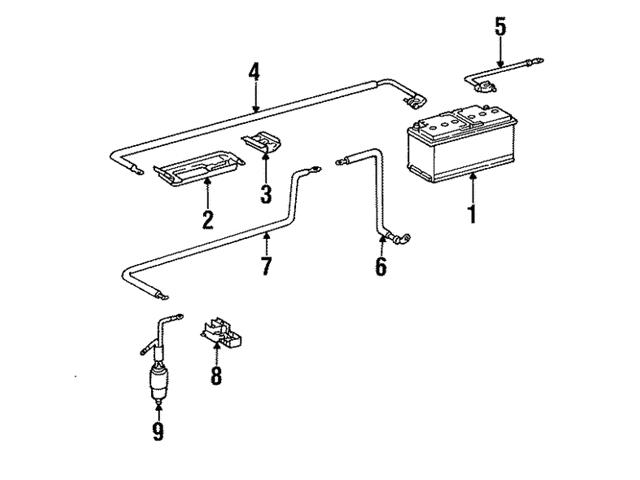 5
4
3
2
1
7
6
8
9