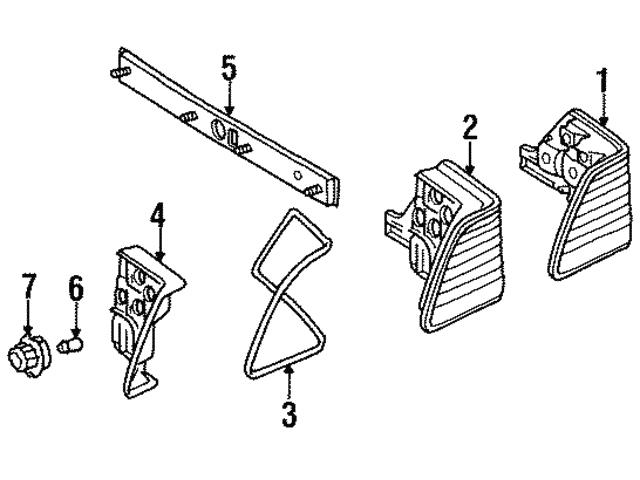 5
1
2
4
7
6
3