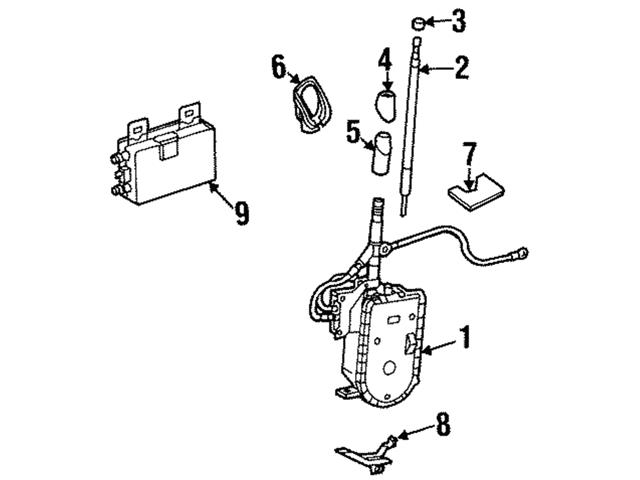 3
6
4
2
5
7
9
1
8