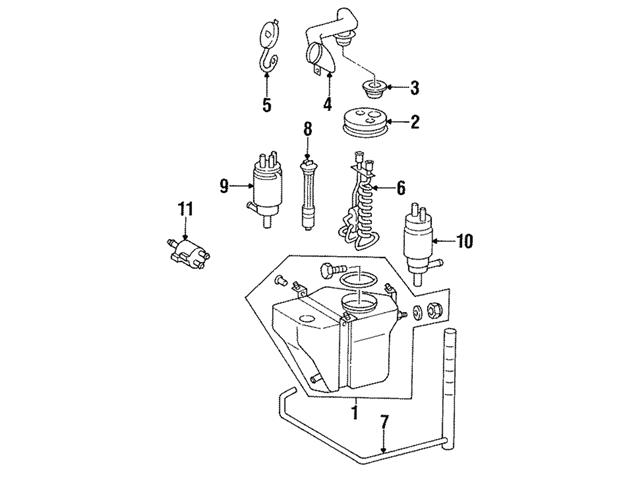 5
4
3
2
8
9
6
11
10
1
7