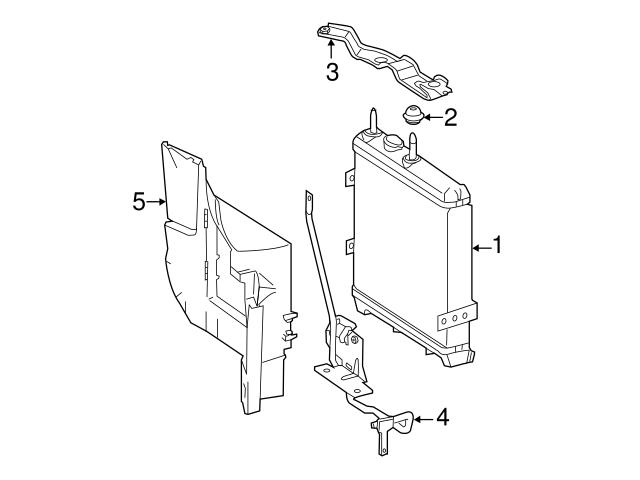 3
2
5
1
4