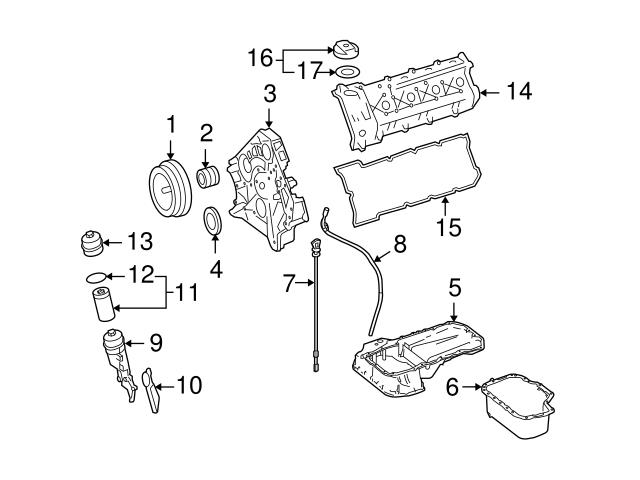 16
17
14
3
1
2
15
13
4
8
12
11
7
5
9
10
6