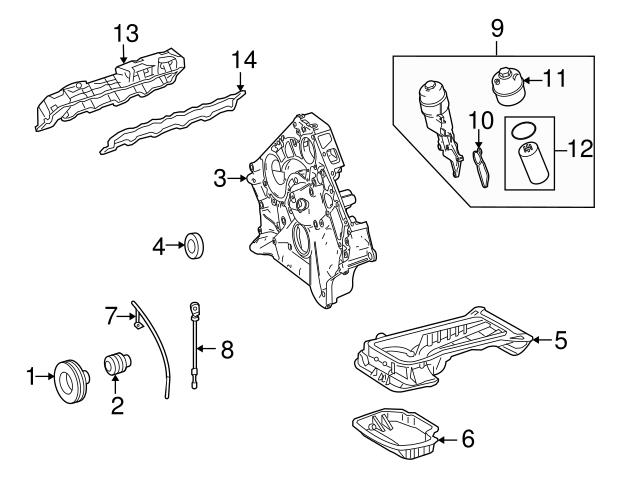 13
14
9
11
10
12
3
4
7
8
5
1
2
6