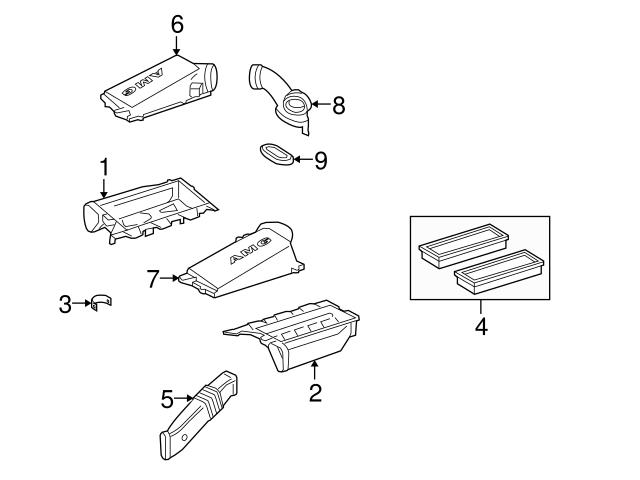 6
AMG
8
9
1
AMG
7
3
4
2
5