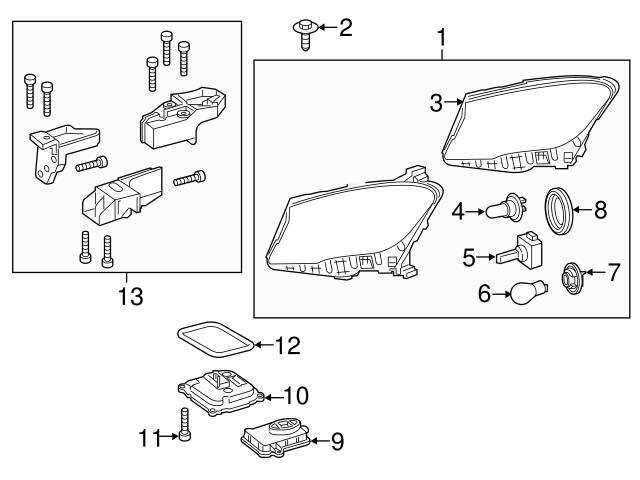 2
1
3
4
8
5
7
6
13
12
10
11
9