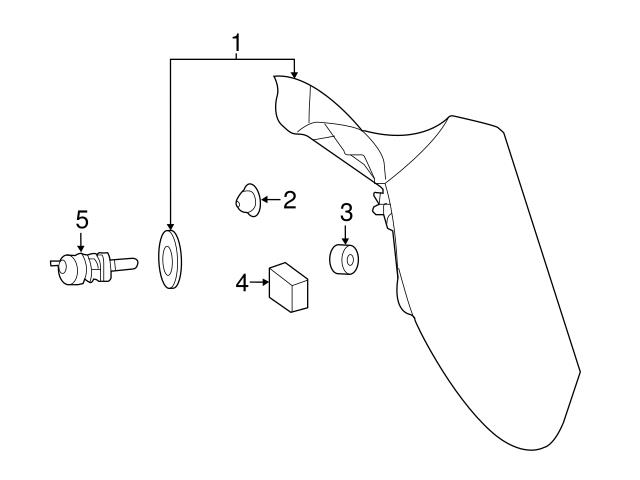 1
2
3
5
4