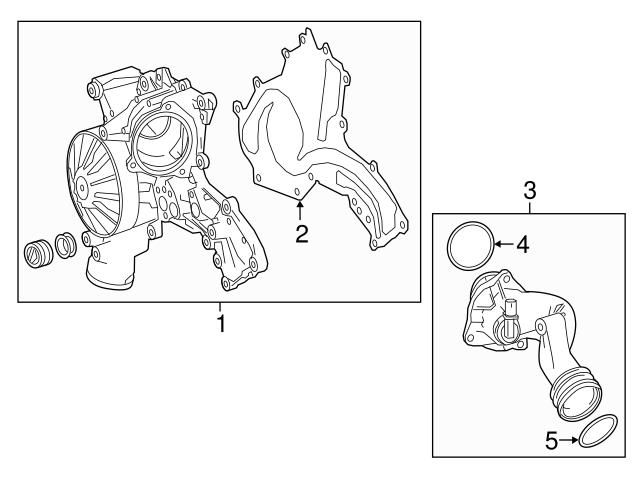 2
1
3
4
5