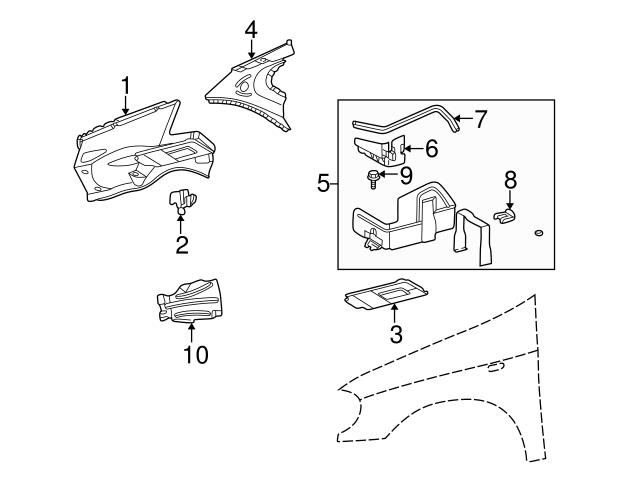 4
1
7
6
5
9
8
2
3
10