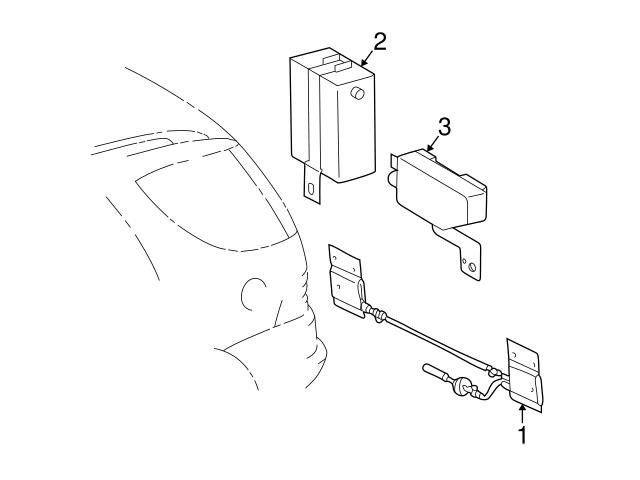 2
3
1