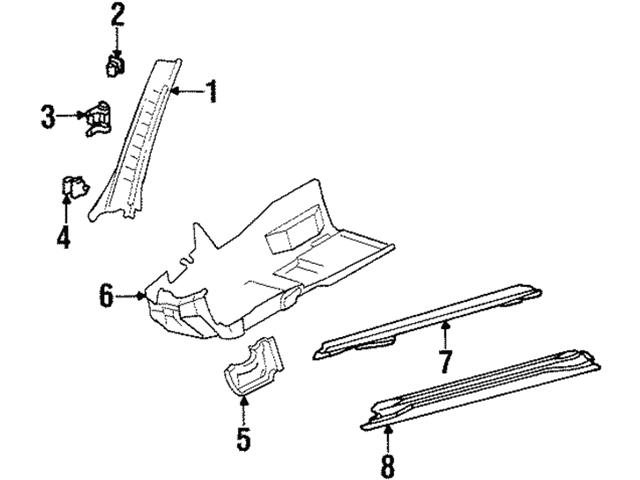 2
1
3
4
6
7
5
8