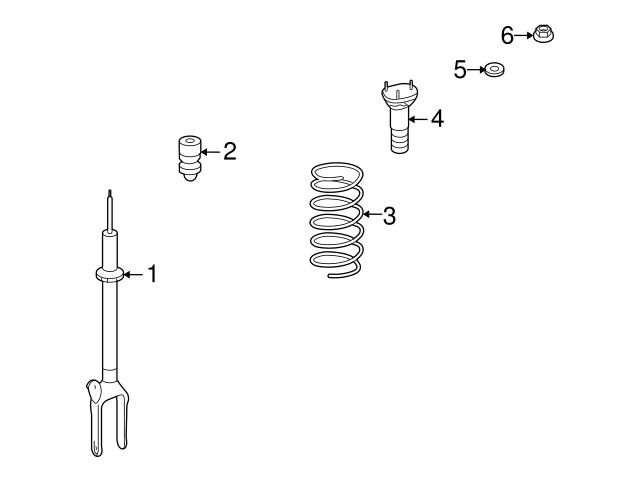 6
5
4
2
3
1