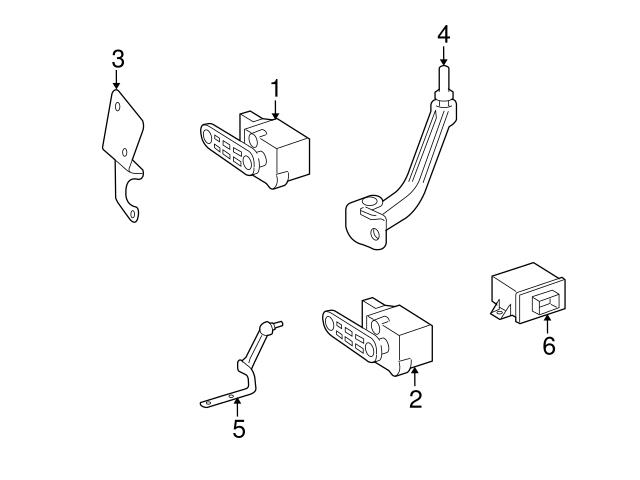 3
1
4
6
2
5